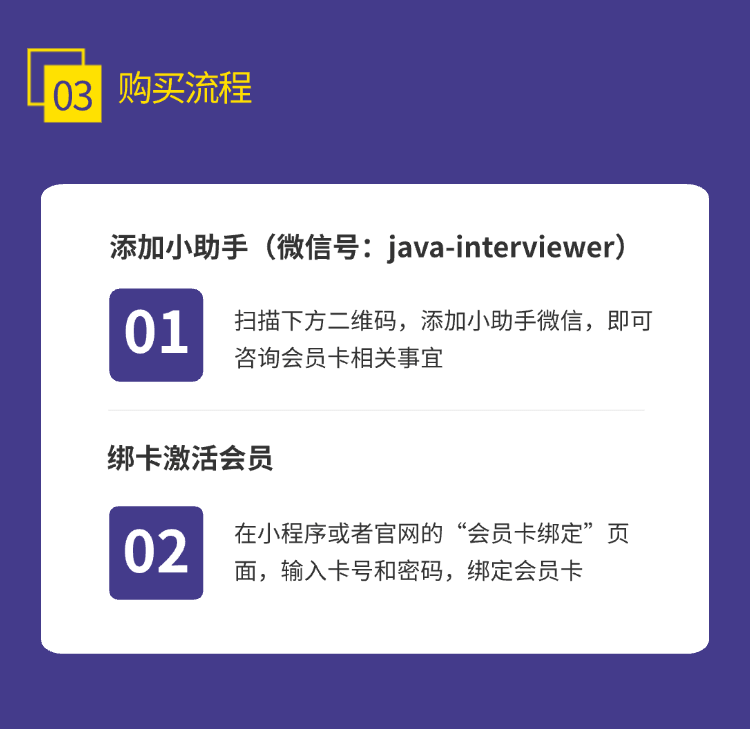 03 购买流程

添加小助手（微信号：java-interviewer）

01

扫描下方二维码，添加小助手微信，即可咨询会员卡相关事宜

绑卡激活会员

02

在小程序或者官网的“会员卡绑定”页面，输入卡号和密码，绑定会员卡